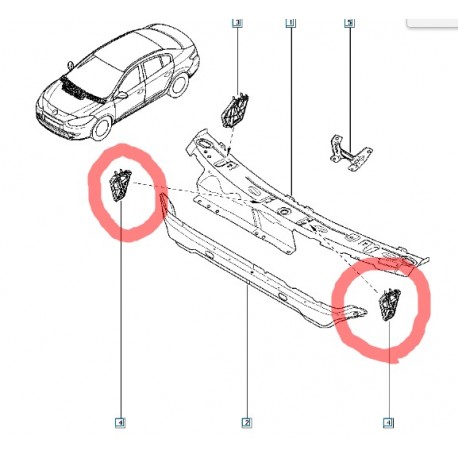 3
1
5
4
2
4