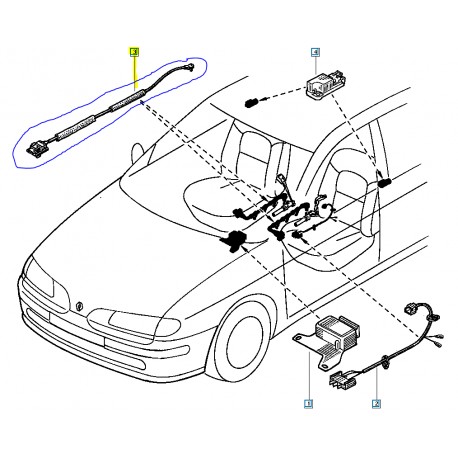 3

4

1

2